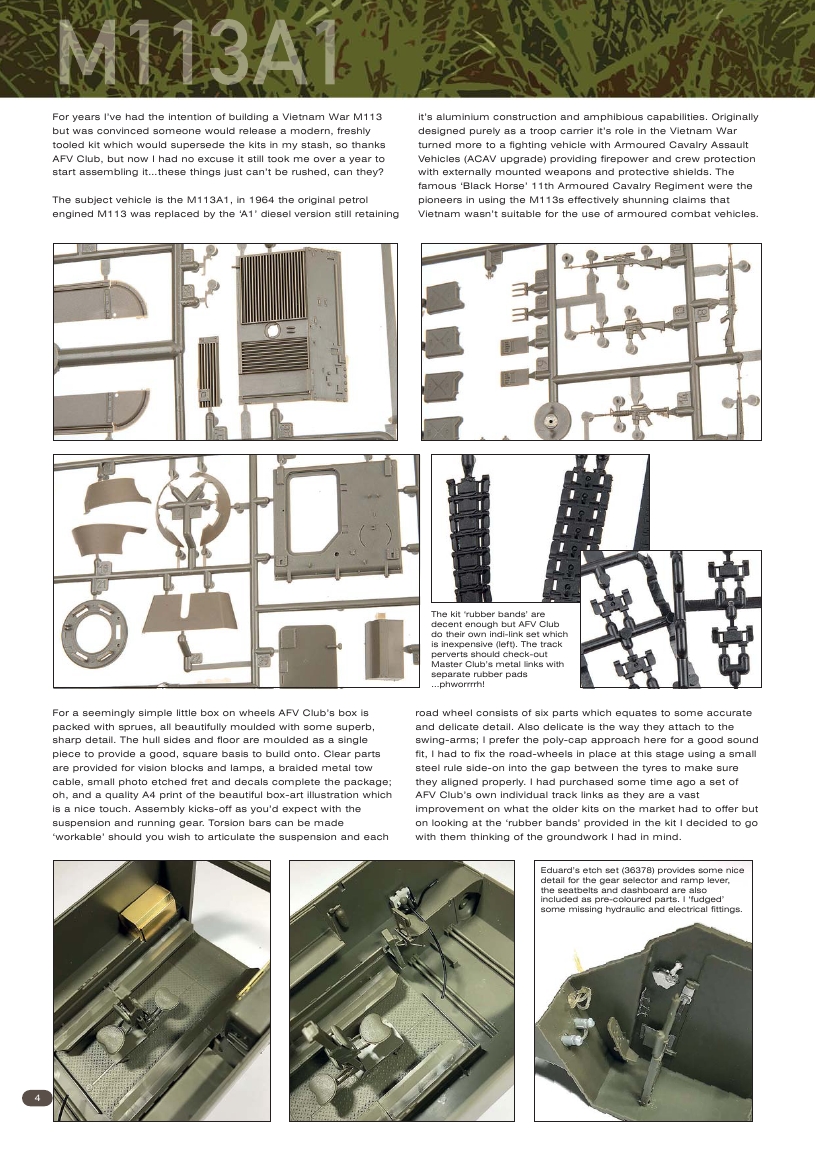 M113A1

For years I've had the intention of building a Vietnam War M113 but was convinced someone would release a modern, freshly tooled kit which would supersede the kits in my stash, so thanks AFV Club, but now I had no excuse it still took me over a year to start assembling it...these things just can't be rushed, can they?

The subject vehicle is the M113A1, in 1964 the original petrol engined M113 was replaced by the 'A1' diesel version still retaining it's aluminium construction and amphibious capabilities. Originally designed purely as a troop carrier it's role in the Vietnam War turned more to a fighting vehicle with Armoured Cavalry Assault Vehicles (ACAV upgrade) providing firepower and crew protection with externally mounted weapons and protective shields. The famous 'Black Horse' 11th Armoured Cavalry Regiment were the pioneers in using the M113s effectively shunning claims that Vietnam wasn't suitable for the use of armoured combat vehicles.

The kit 'rubber bands' are decent enough but AFV Club do their own indi-link set which is inexpensive (left). The track perverts should check-out Master Club's metal links with separate rubber pads ...phworrrrh!

For a seemingly simple little box on wheels AFV Club's box is packed with sprues, all beautifully moulded with some superb, sharp detail. The hull sides and floor are moulded as a single piece to provide a good, square basis to build onto. Clear parts are provided for vision blocks and lamps, a braided metal tow cable, small photo etched fret and decals complete the package; oh, and a quality A4 print of the beautiful box-art illustration which is a nice touch. Assembly kicks-off as you'd expect with the suspension and running gear. Torsion bars can be made 'workable' should you wish to articulate the suspension and each road wheel consists of six parts which equates to some accurate and delicate detail. Also delicate is the way they attach to the swing-arms; I prefer the poly-cap approach here for a good sound fit, I had to fix the road-wheels in place at this stage using a small steel rule side-on into the gap between the tyres to make sure they aligned properly. I had purchased some time ago a set of AFV Club's own individual track links as they are a vast improvement on what the older kits on the market had to offer but on looking at the 'rubber bands' provided in the kit I decided to go with them thinking of the groundwork I had in mind.

Eduard's etch set (36378) provides some nice detail for the gear selector and ramp lever, the seatbelts and dashboard are also included as pre-coloured parts. I 'fudged' some missing hydraulic and electrical fittings.

4